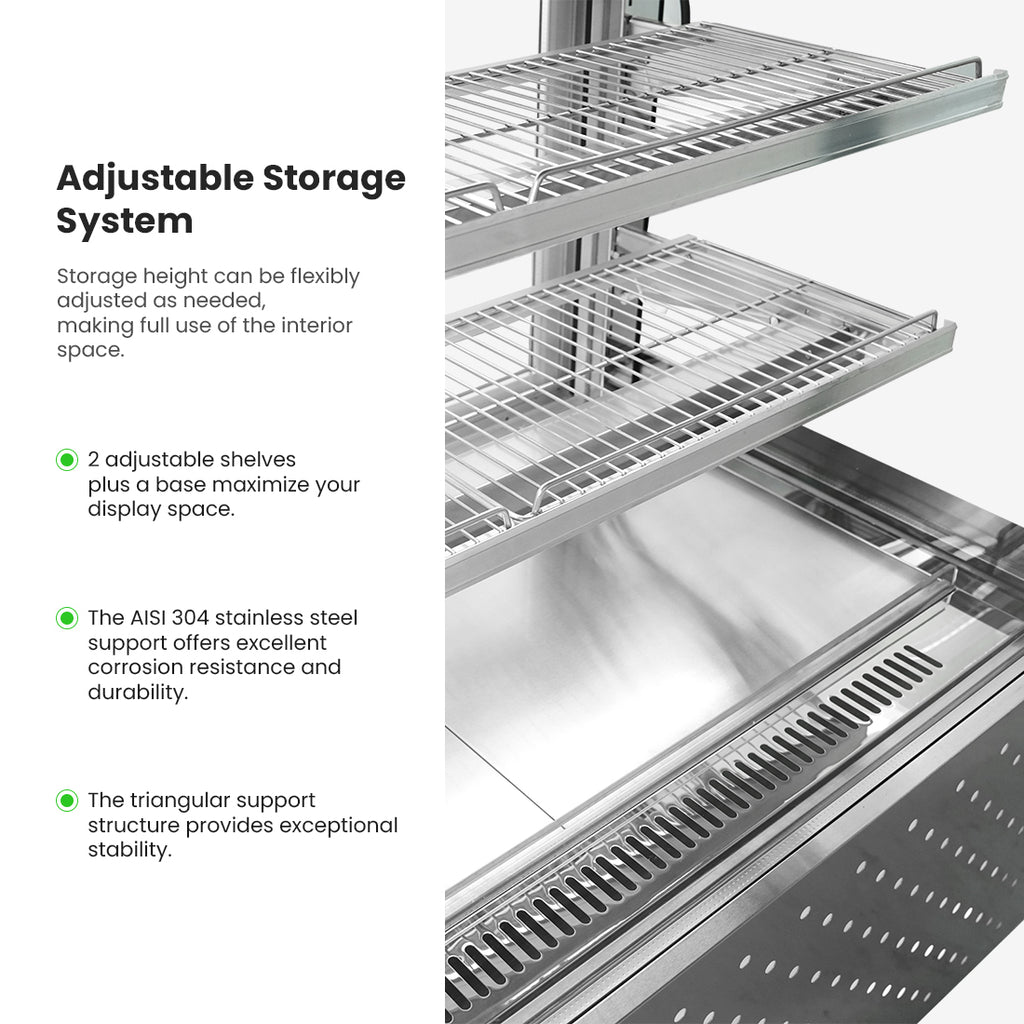 Adjustable Storage System

Storage height can be flexibly adjusted as needed, making full use of the interior space.

2 adjustable shelves plus a base maximize your display space.

The AISI 304 stainless steel support offers excellent corrosion resistance and durability.

The triangular support structure provides exceptional stability.