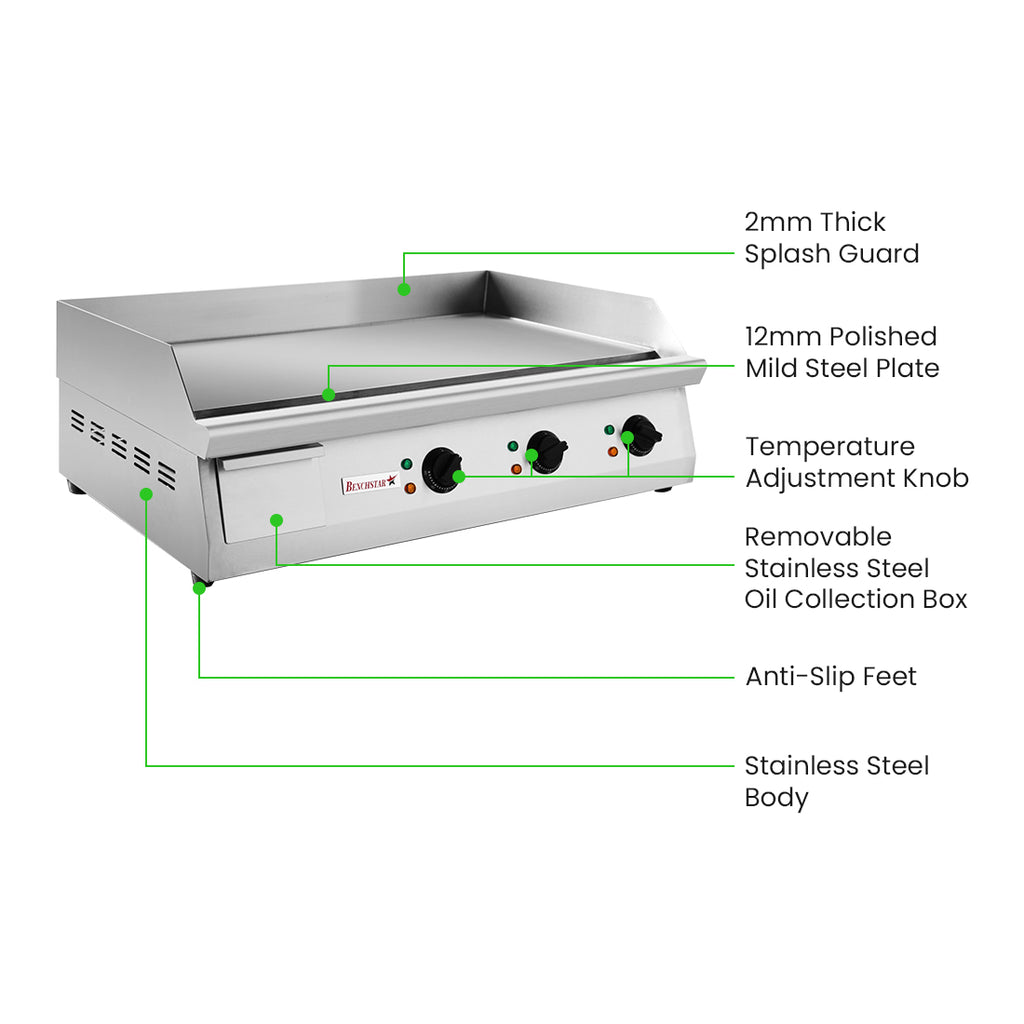 2mm Thick
Splash Guard

12mm Polished
Mild Steel Plate

BENCHSTAR

Temperature
Adjustment Knob

Removable
Stainless Steel
Oil Collection Box

Anti-Slip Feet

Stainless Steel
Body